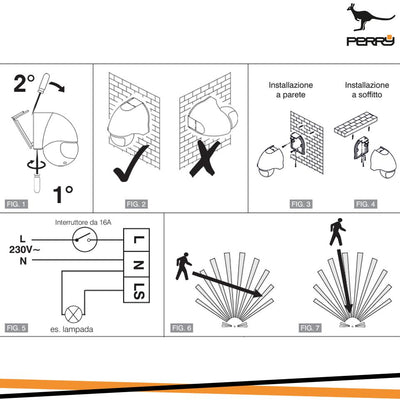 PERRY

2°

1°

FIG. 1

FIG. 2

Installazione a parete

Installazione a soffitto

FIG. 3

FIG. 4

Interruttore da 16A

L
230V~
N

L
N
LS

es. lampada

FIG. 5

FIG. 6

FIG. 7